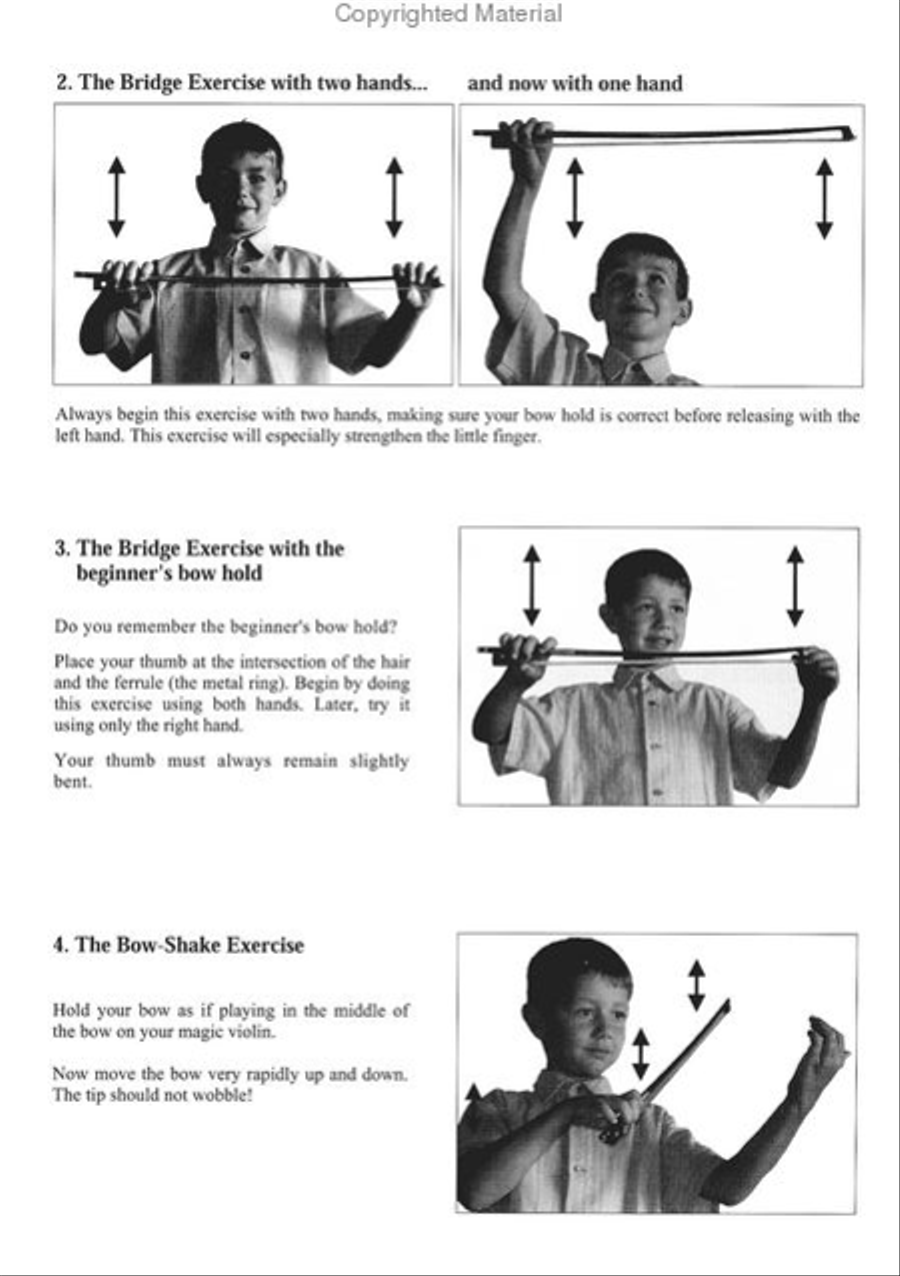 Copyrighted Material

2. The Bridge Exercise with two hands... and now with one hand

Always begin this exercise with two hands, making sure your bow hold is correct before releasing with the left hand. This exercise will especially strengthen the little finger.

3. The Bridge Exercise with the beginner's bow hold

Do you remember the beginner's bow hold?

Place your thumb at the intersection of the hair and the ferrule (the metal ring). Begin by doing this exercise using both hands. Later, try it using only the right hand.

Your thumb must always remain slightly bent.

4. The Bow-Shake Exercise

Hold your bow as if playing in the middle of the bow on your magic violin.

Now move the bow very rapidly up and down. The tip should not wobble!